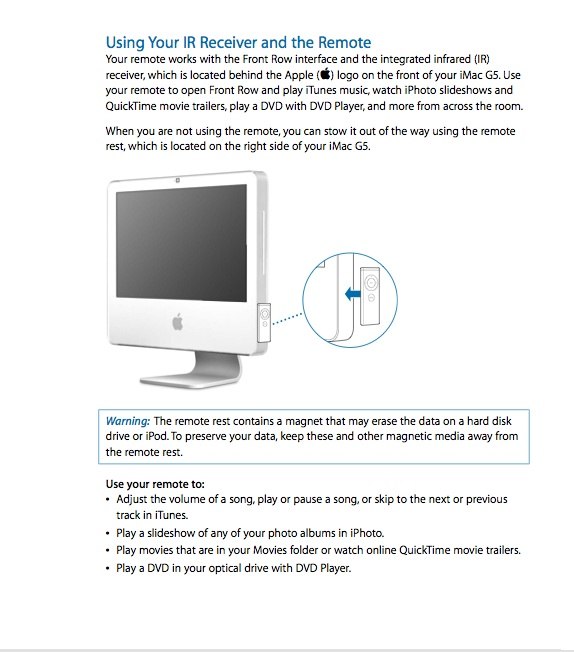 Using Your IR Receiver and the Remote

Your remote works with the Front Row interface and the integrated infrared (IR) receiver, which is located behind the Apple () logo on the front of your iMac G5. Use your remote to open Front Row and play iTunes music, watch iPhoto slideshows and QuickTime movie trailers, play a DVD with DVD Player, and more from across the room.

When you are not using the remote, you can stow it out of the way using the remote rest, which is located on the right side of your iMac G5.

Warning: The remote rest contains a magnet that may erase the data on a hard disk drive or iPod. To preserve your data, keep these and other magnetic media away from the remote rest.

Use your remote to:
• Adjust the volume of a song, play or pause a song, or skip to the next or previous track in iTunes.
• Play a slideshow of any of your photo albums in iPhoto.
• Play movies that are in your Movies folder or watch online QuickTime movie trailers.
• Play a DVD in your optical drive with DVD Player.