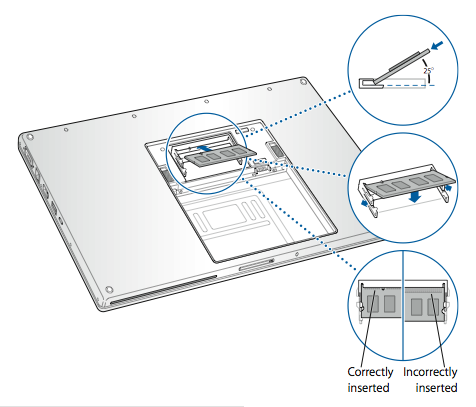 25°

Correctly inserted

Incorrectly inserted