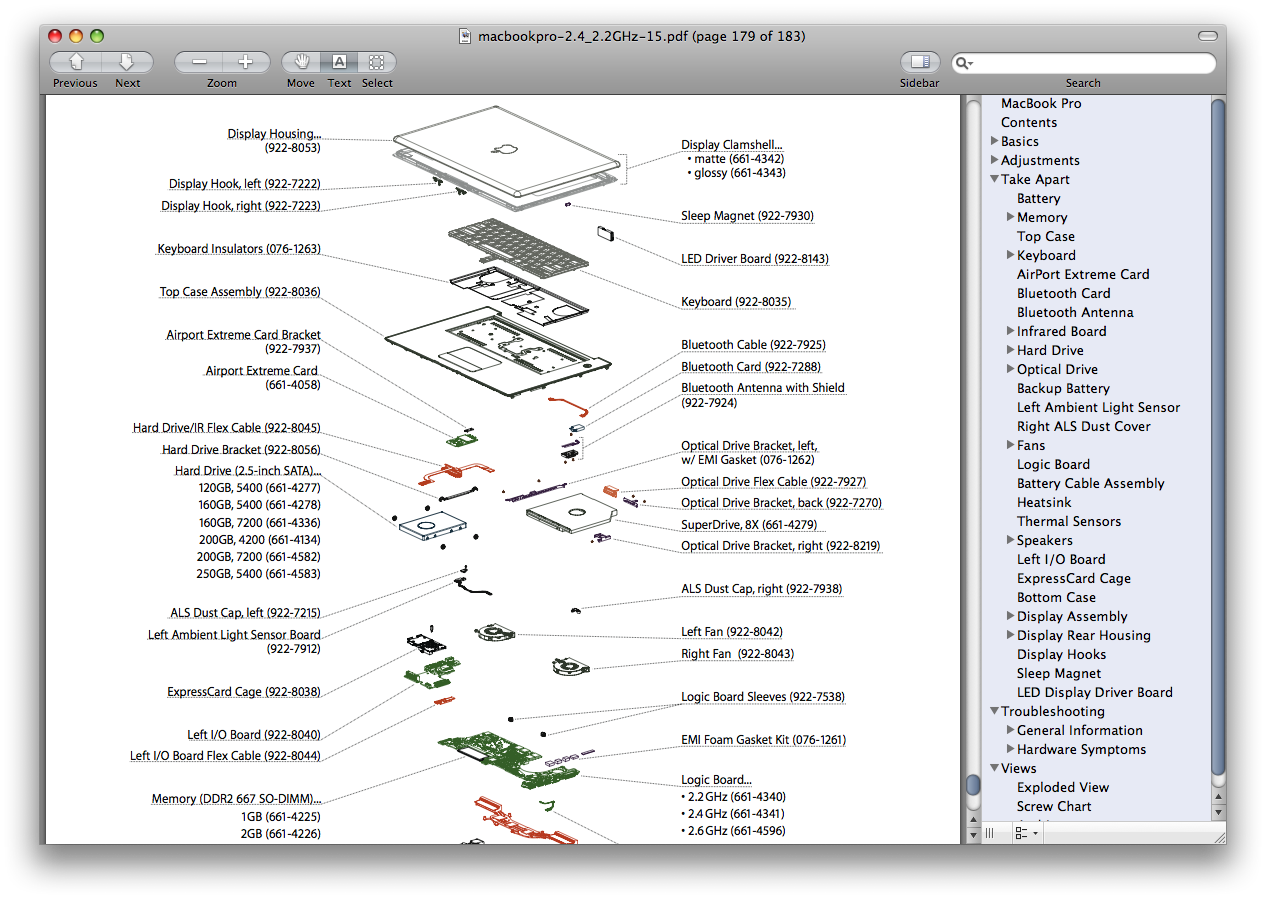 macbookpro-2.4_2.2GHz-15.pdf (page 179 of 183)

Previous Next Zoom Move Text Select Sidebar Search

Display Housing...
(922-8053)

Display Hook, left (922-7222)

Display Hook, right (922-7223)

Keyboard Insulators (076-1263)

Top Case Assembly (922-8036)

Airport Extreme Card Bracket
(922-7937)

Airport Extreme Card
(661-4058)

Hard Drive/IR Flex Cable (922-8045)

Hard Drive Bracket (922-8056)

Hard Drive (2.5-inch SATA)...
120GB, 5400 (661-4277)
160GB, 5400 (661-4278)
160GB, 7200 (661-4336)
200GB, 4200 (661-4134)
200GB, 7200 (661-4582)
250GB, 5400 (661-4583)

ALS Dust Cap, left (922-7215)

Left Ambient Light Sensor Board
(922-7912)

ExpressCard Cage (922-8038)

Left I/O Board (922-8040)

Left I/O Board Flex Cable (922-8044)

Memory (DDR2 667 SO-DIMM)...
1GB (661-4225)
2GB (661-4226)

Display Clamshell...
• matte (661-4342)
• glossy (661-4343)

Sleep Magnet (922-7930)

LED Driver Board (922-8143)

Keyboard (922-8035)

Bluetooth Cable (922-7925)

Bluetooth Card (922-7288)

Bluetooth Antenna with Shield
(922-7924)

Optical Drive Bracket, left,
w/ EMI Gasket (076-1262)

Optical Drive Flex Cable (922-7927)

Optical Drive Bracket, back (922-7270)

SuperDrive, 8X (661-4279)

Optical Drive Bracket, right (922-8219)

ALS Dust Cap, right (922-7938)

Left Fan (922-8042)

Right Fan (922-8043)

Logic Board Sleeves (922-7538)

EMI Foam Gasket Kit (076-1261)

Logic Board...
• 2.2 GHz (661-4340)
• 2.4 GHz (661-4341)
• 2.6 GHz (661-4596)

MacBook Pro
Contents
Basics
Adjustments
Take Apart
Battery
Memory
Top Case
Keyboard
AirPort Extreme Card
Bluetooth Card
Bluetooth Antenna
Infrared Board
Hard Drive
Optical Drive
Backup Battery
Left Ambient Light Sensor
Right ALS Dust Cover
Fans
Logic Board
Battery Cable Assembly
Heatsink
Thermal Sensors
Speakers
Left I/O Board
ExpressCard Cage
Bottom Case
Display Assembly
Display Rear Housing
Display Hooks
Sleep Magnet
LED Display Driver Board
Troubleshooting
General Information
Hardware Symptoms
Views
Exploded View
Screw Chart