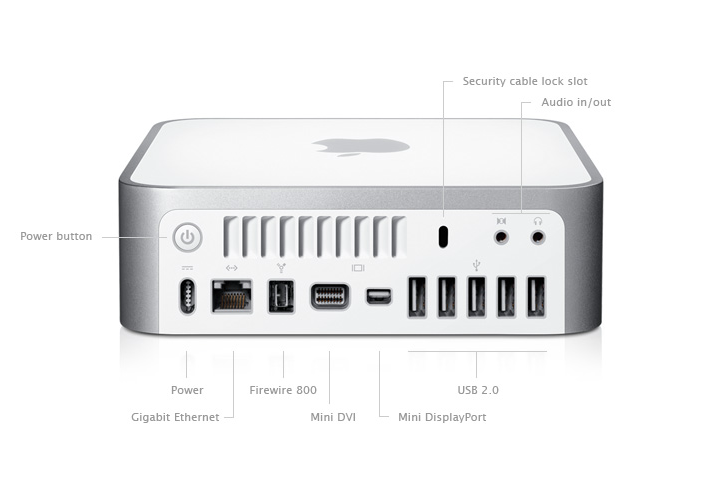 Security cable lock slot

Audio in/out

Power button

Power

Firewire 800

USB 2.0

Gigabit Ethernet

Mini DVI

Mini DisplayPort