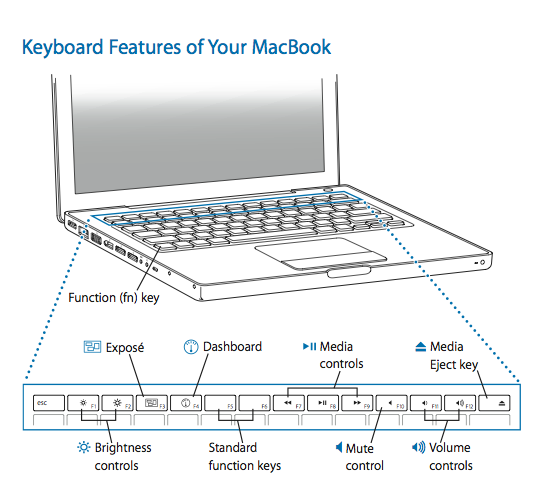 Keyboard Features of Your MacBook

Function (fn) key

Exposé

Dashboard

Media controls

Media Eject key

esc F1 F2 F3 F4 F5 F6 F7 F8 F9 F10 F11 F12

Brightness controls

Standard function keys

Mute control

Volume controls