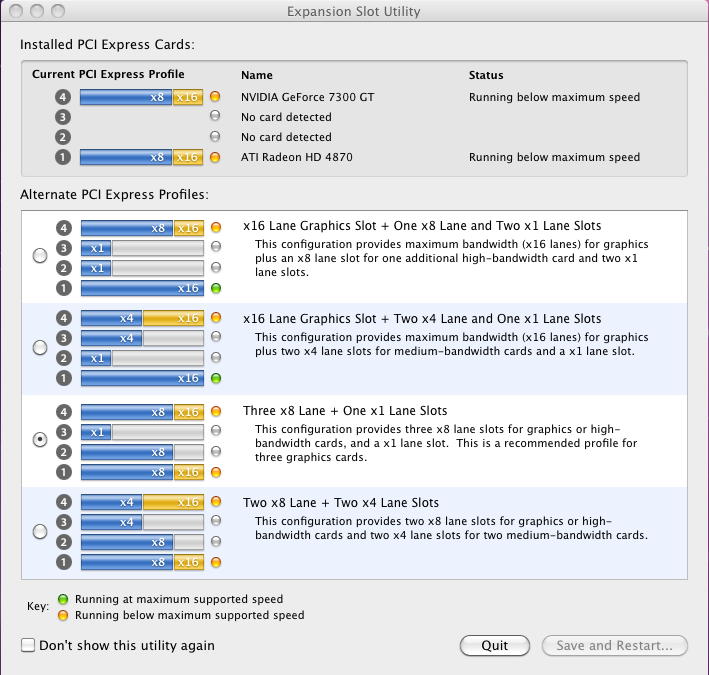 Expansion Slot Utility

Installed PCI Express Cards:

| Current PCI Express Profile | Name | Status |
|---|---|---|
| 4 x8 x16 | NVIDIA GeForce 7300 GT | Running below maximum speed |
| 3 | No card detected | |
| 2 | No card detected | |
| 1 x8 x16 | ATI Radeon HD 4870 | Running below maximum speed |

Alternate PCI Express Profiles:

4 x8 x16
3 x1
2 x1
1 x16
x16 Lane Graphics Slot + One x8 Lane and Two x1 Lane Slots
This configuration provides maximum bandwidth (x16 lanes) for graphics plus an x8 lane slot for one additional high-bandwidth card and two x1 lane slots.

4 x4 x16
3 x4
2 x1
1 x16
x16 Lane Graphics Slot + Two x4 Lane and One x1 Lane Slots
This configuration provides maximum bandwidth (x16 lanes) for graphics plus two x4 lane slots for medium-bandwidth cards and a x1 lane slot.

4 x8 x16
3 x1
2 x8
1 x8 x16
Three x8 Lane + One x1 Lane Slots
This configuration provides three x8 lane slots for graphics or high-bandwidth cards, and a x1 lane slot. This is a recommended profile for three graphics cards.

4 x4 x16
3 x4
2 x8
1 x8 x16
Two x8 Lane + Two x4 Lane Slots
This configuration provides two x8 lane slots for graphics or high-bandwidth cards and two x4 lane slots for two medium-bandwidth cards.

Key: Running at maximum supported speed
Running below maximum supported speed

Don't show this utility again

Quit

Save and Restart...