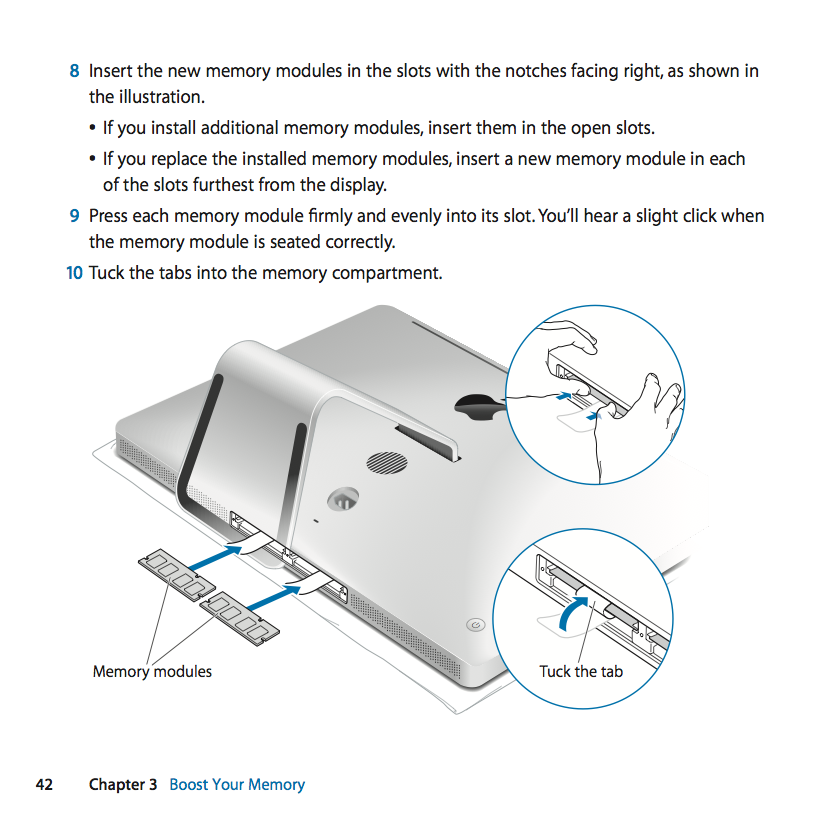 8 Insert the new memory modules in the slots with the notches facing right, as shown in the illustration.

• If you install additional memory modules, insert them in the open slots.

• If you replace the installed memory modules, insert a new memory module in each of the slots furthest from the display.

9 Press each memory module firmly and evenly into its slot. You'll hear a slight click when the memory module is seated correctly.

10 Tuck the tabs into the memory compartment.

Memory modules

Tuck the tab

42 Chapter 3 Boost Your Memory