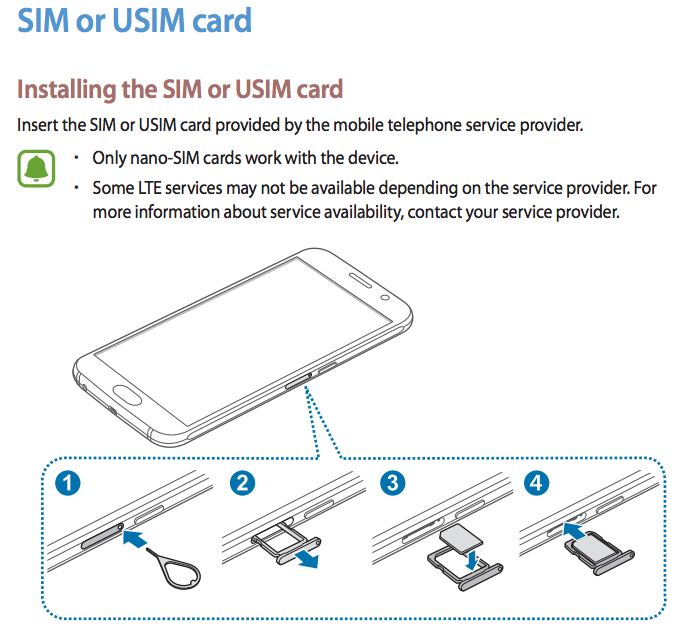 SIM or USIM card

Installing the SIM or USIM card

Insert the SIM or USIM card provided by the mobile telephone service provider.

• Only nano-SIM cards work with the device.
• Some LTE services may not be available depending on the service provider. For more information about service availability, contact your service provider.

1

2

3

4