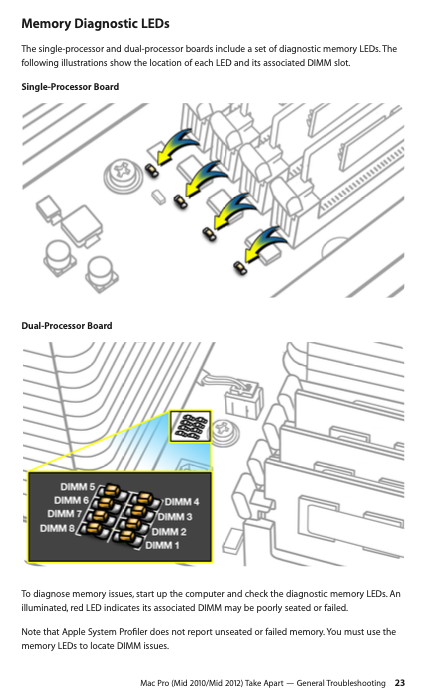 Memory Diagnostic LEDs

The single-processor and dual-processor boards include a set of diagnostic memory LEDs. The following illustrations show the location of each LED and its associated DIMM slot.

Single-Processor Board

Dual-Processor Board

DIMM 5
DIMM 6
DIMM 7
DIMM 8
DIMM 4
DIMM 3
DIMM 2
DIMM 1

To diagnose memory issues, start up the computer and check the diagnostic memory LEDs. An illuminated, red LED indicates its associated DIMM may be poorly seated or failed.

Note that Apple System Profiler does not report unseated or failed memory. You must use the memory LEDs to locate DIMM issues.

Mac Pro (Mid 2010/Mid 2012) Take Apart — General Troubleshooting 23