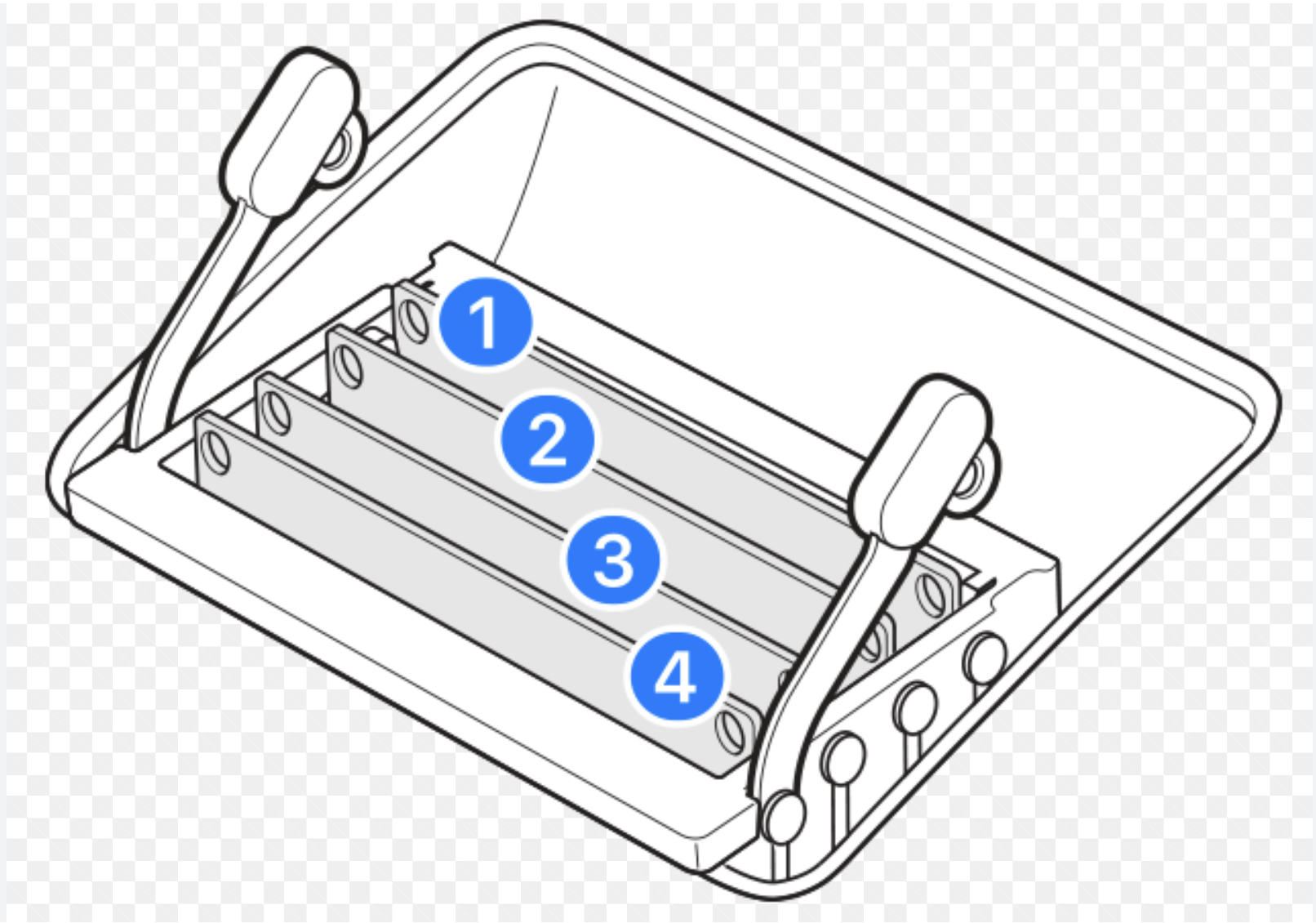 1
2
3
4