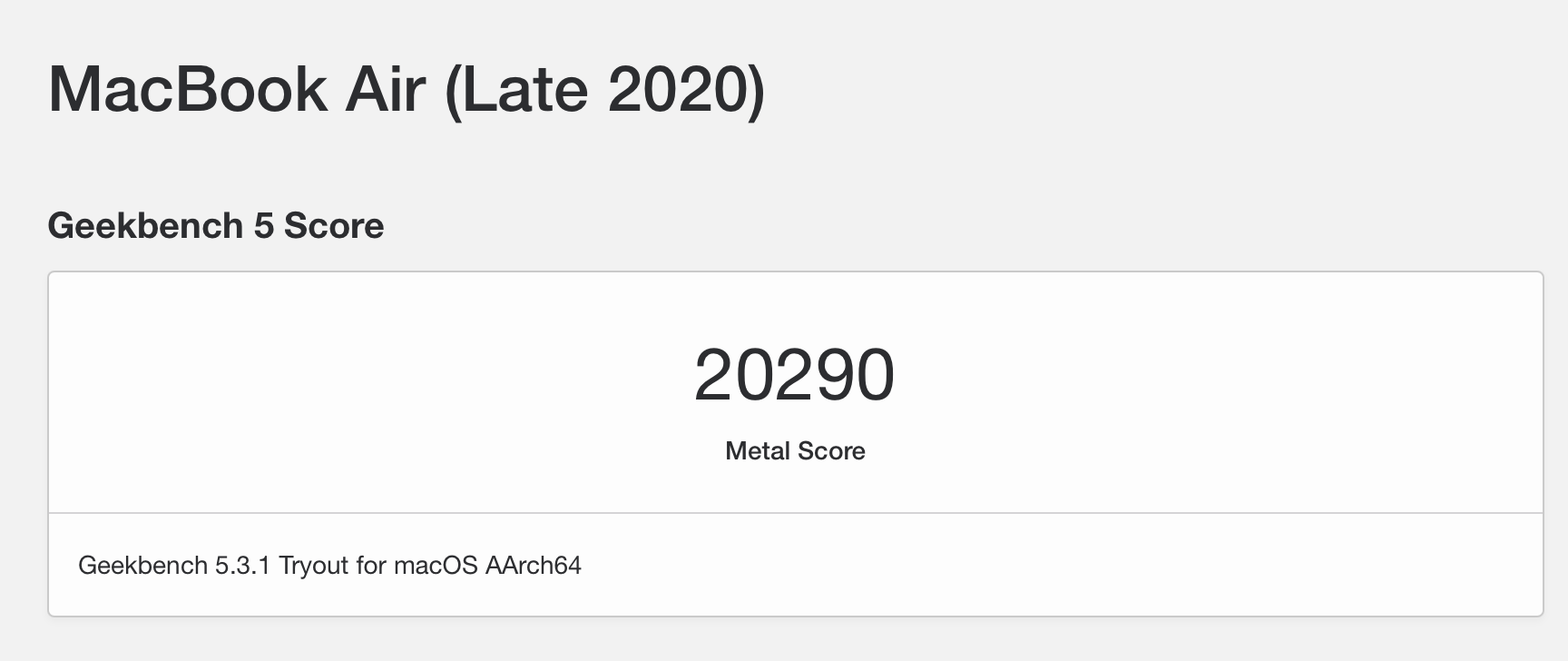 MacBook Air (Late 2020)

Geekbench 5 Score

20290

Metal Score

Geekbench 5.3.1 Tryout for macOS AArch64