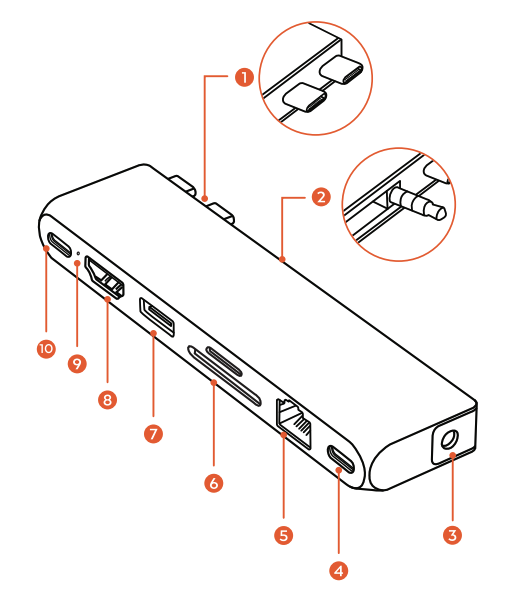 1
2
10
9
8
7
6
5
4
3