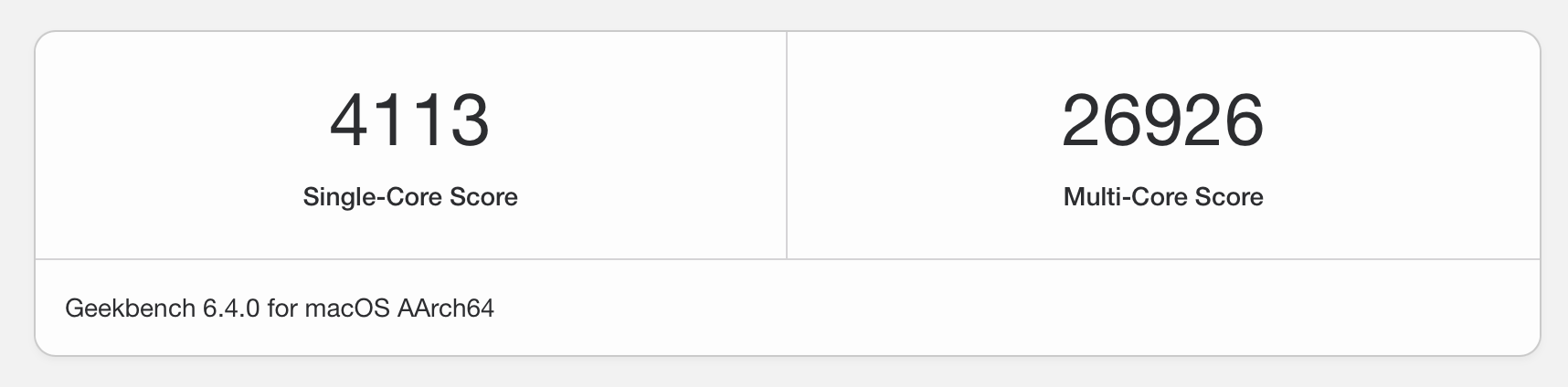 4113

Single-Core Score

26926

Multi-Core Score

Geekbench 6.4.0 for macOS AArch64