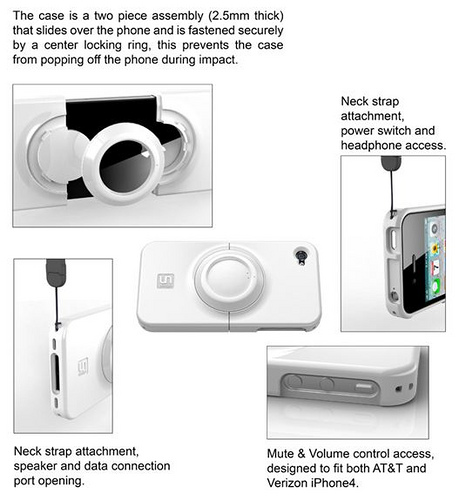 The case is a two piece assembly (2.5mm thick) that slides over the phone and is fastened securely by a center locking ring, this prevents the case from popping off the phone during impact.

Neck strap attachment, power switch and headphone access.

Neck strap attachment, speaker and data connection port opening.

Mute & Volume control access, designed to fit both AT&T and Verizon iPhone4.