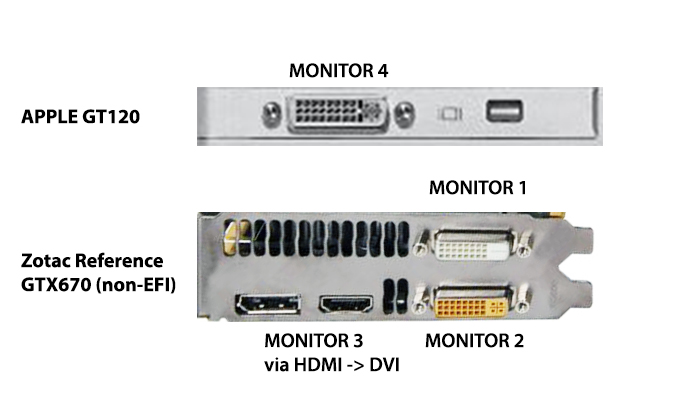 MONITOR 4

APPLE GT120

MONITOR 1

Zotac Reference GTX670 (non-EFI)

MONITOR 3 via HDMI -> DVI

MONITOR 2