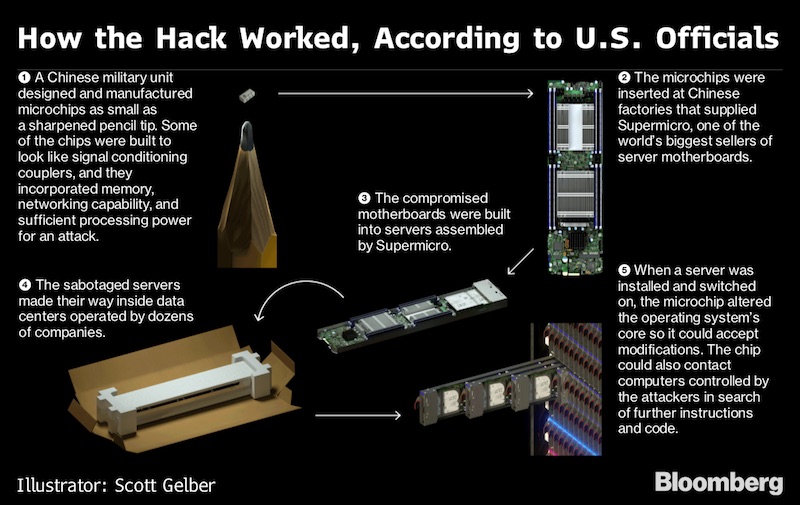 How the Hack Worked, According to U.S. Officials

❶ A Chinese military unit designed and manufactured microchips as small as a sharpened pencil tip. Some of the chips were built to look like signal conditioning couplers, and they incorporated memory, networking capability, and sufficient processing power for an attack.

❷ The microchips were inserted at Chinese factories that supplied Supermicro, one of the world's biggest sellers of server motherboards.

❸ The compromised motherboards were built into servers assembled by Supermicro.

❹ The sabotaged servers made their way inside data centers operated by dozens of companies.

❺ When a server was installed and switched on, the microchip altered the operating system's core so it could accept modifications. The chip could also contact computers controlled by the attackers in search of further instructions and code.

Illustrator: Scott Gelber

Bloomberg