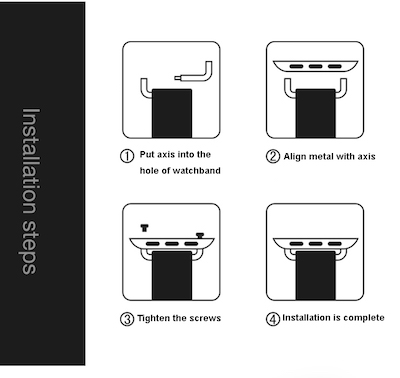 Installation steps

① Put axis into the hole of watchband

② Align metal with axis

③ Tighten the screws

④ Installation is complete