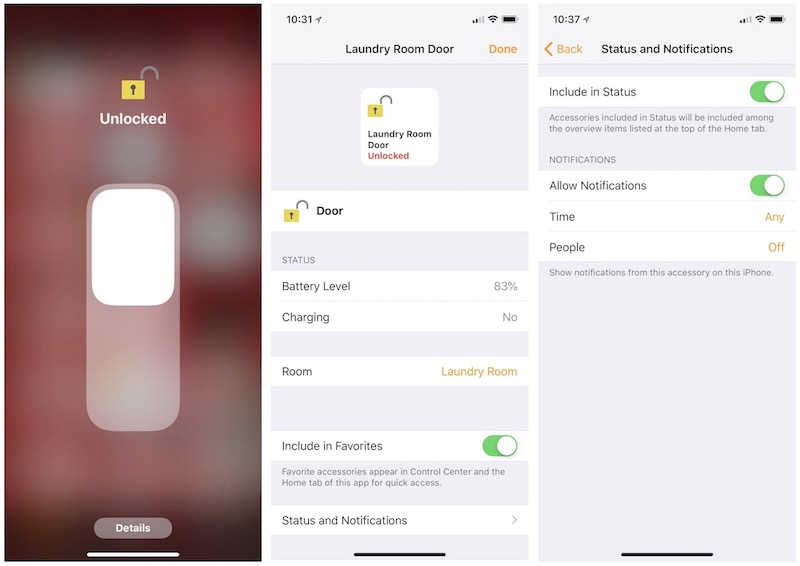 Unlocked

Details

10:31

Laundry Room Door Done

Laundry Room Door
Unlocked

Door

STATUS

Battery Level 83%

Charging No

Room Laundry Room

Include in Favorites

Favorite accessories appear in Control Center and the Home tab of this app for quick access.

Status and Notifications

10:37

Back Status and Notifications

Include in Status

Accessories included in Status will be included among the overview items listed at the top of the Home tab.

NOTIFICATIONS

Allow Notifications

Time Any

People Off

Show notifications from this accessory on this iPhone.