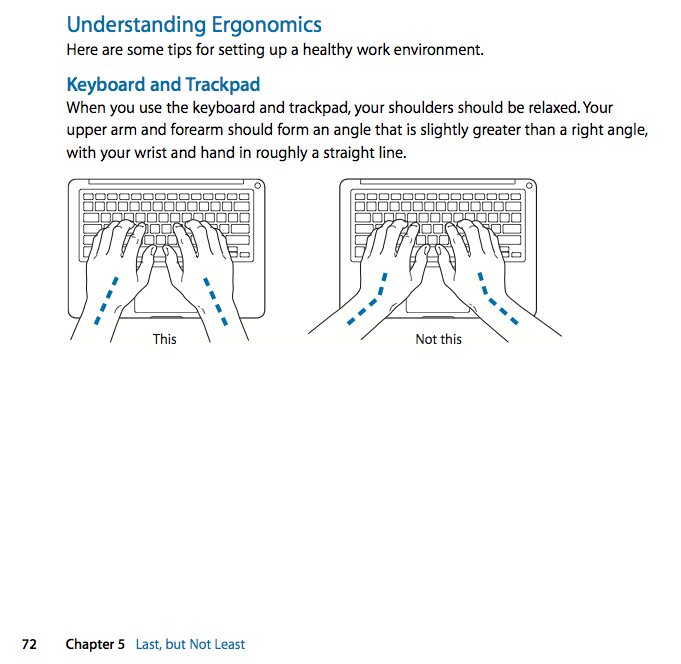 Understanding Ergonomics
Here are some tips for setting up a healthy work environment.

Keyboard and Trackpad
When you use the keyboard and trackpad, your shoulders should be relaxed. Your upper arm and forearm should form an angle that is slightly greater than a right angle, with your wrist and hand in roughly a straight line.

This

Not this

72 Chapter 5 Last, but Not Least