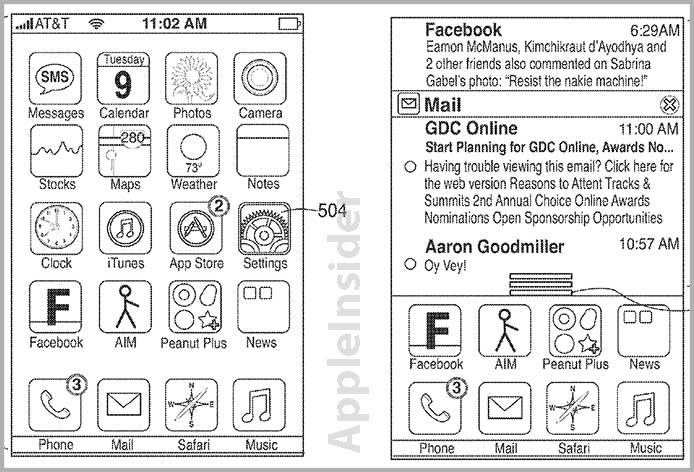 AT&T 11:02 AM

SMS Messages
Tuesday 9 Calendar
Photos
Camera
Stocks
280 Maps
73° Weather
Notes
Clock
iTunes
2 App Store
Settings
504
F Facebook
AIM
Peanut Plus
News
3 Phone
Mail
N W E S Safari
Music

AppleInsider

Facebook 6:29AM
Eamon McManus, Kimchikraut d'Ayodhya and 2 other friends also commented on Sabrina Gabel's photo: "Resist the nakie machine!"

Mail

GDC Online 11:00 AM
Start Planning for GDC Online, Awards No...
Having trouble viewing this email? Click here for the web version Reasons to Attent Tracks & Summits 2nd Annual Choice Online Awards Nominations Open Sponsorship Opportunities

Aaron Goodmiller 10:57 AM
Oy Vey!

F Facebook
AIM
Peanut Plus
News
3 Phone
Mail
N W E S Safari
Music