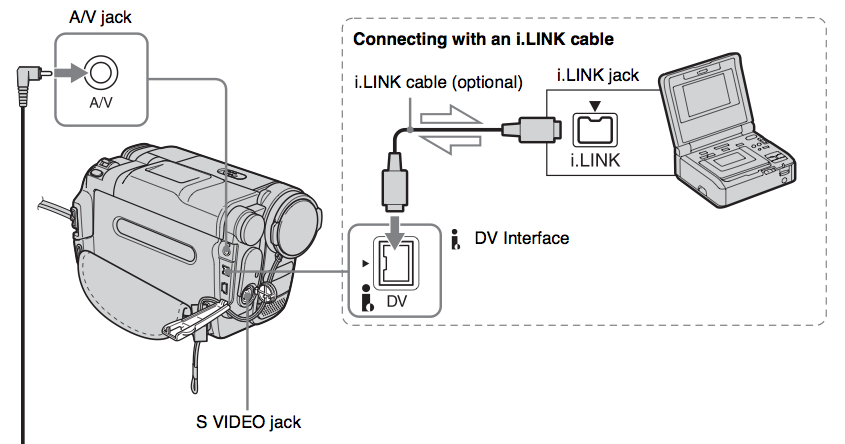 A/V jack

A/V

Connecting with an i.LINK cable

i.LINK cable (optional)

i.LINK jack

i.LINK

DV Interface

DV

S VIDEO jack