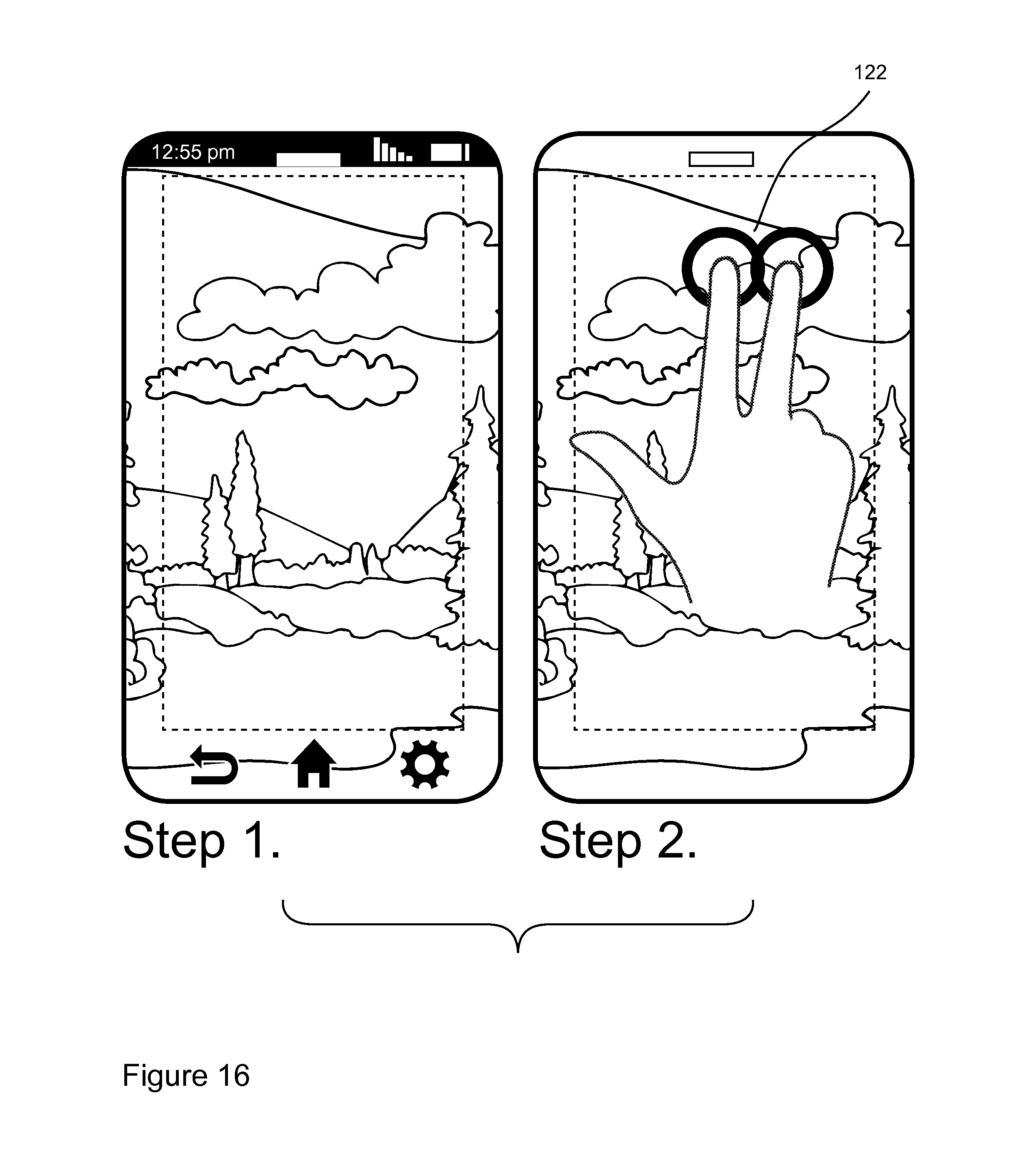 122

12:55 pm

Step 1.

Step 2.

Figure 16