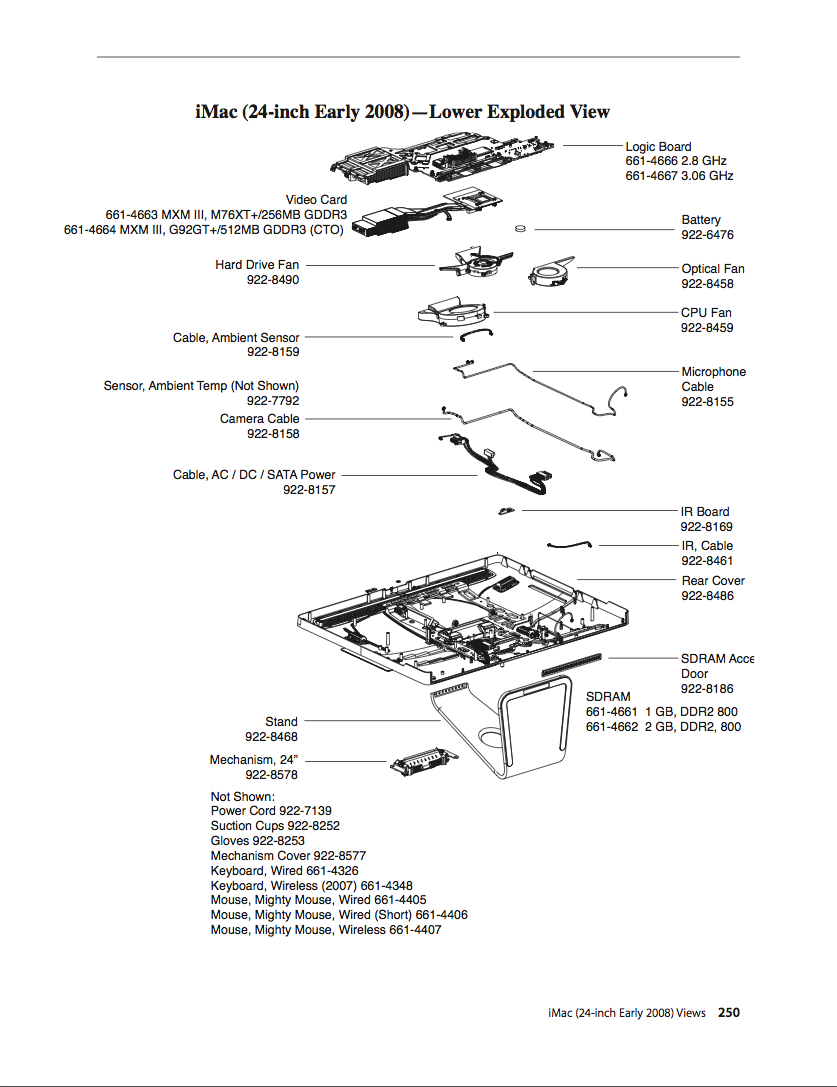 iMac (24-inch Early 2008)—Lower Exploded View

Logic Board
661-4666 2.8 GHz
661-4667 3.06 GHz

Video Card
661-4663 MXM III, M76XT+/256MB GDDR3
661-4664 MXM III, G92GT+/512MB GDDR3 (CTO)

Battery
922-6476

Hard Drive Fan
922-8490

Optical Fan
922-8458

CPU Fan
922-8459

Cable, Ambient Sensor
922-8159

Microphone
Cable
922-8155

Sensor, Ambient Temp (Not Shown)
922-7792

Camera Cable
922-8158

Cable, AC / DC / SATA Power
922-8157

IR Board
922-8169

IR, Cable
922-8461

Rear Cover
922-8486

SDRAM Acce
Door
922-8186

SDRAM
661-4661 1 GB, DDR2 800
661-4662 2 GB, DDR2, 800

Stand
922-8468

Mechanism, 24"
922-8578

Not Shown:
Power Cord 922-7139
Suction Cups 922-8252
Gloves 922-8253
Mechanism Cover 922-8577
Keyboard, Wired 661-4326
Keyboard, Wireless (2007) 661-4348
Mouse, Mighty Mouse, Wired 661-4405
Mouse, Mighty Mouse, Wired (Short) 661-4406
Mouse, Mighty Mouse, Wireless 661-4407

iMac (24-inch Early 2008) Views 250