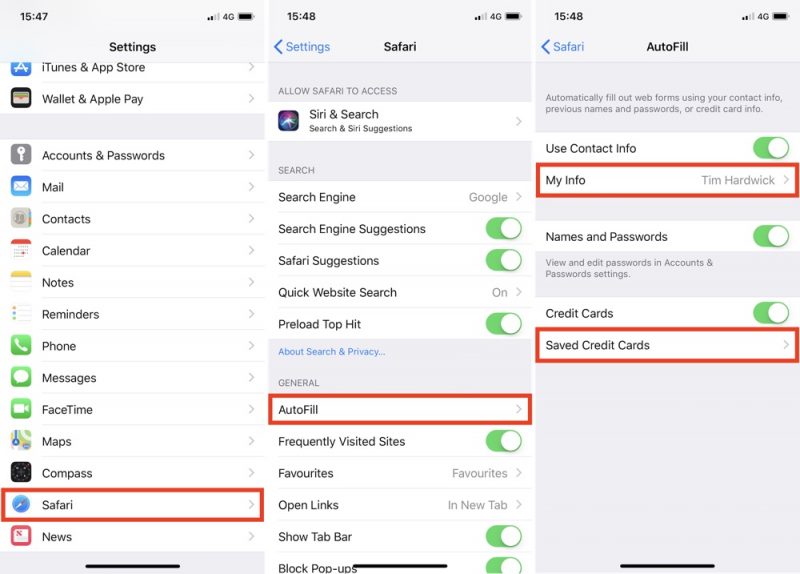 15:47

4G

Settings

iTunes & App Store

Wallet & Apple Pay

Accounts & Passwords

Mail

Contacts

Calendar

Notes

Reminders

Phone

Messages

FaceTime

Maps

Compass

Safari

News

15:48

4G

Settings

Safari

ALLOW SAFARI TO ACCESS

Siri & Search
Search & Siri Suggestions

SEARCH

Search Engine Google

Search Engine Suggestions

Safari Suggestions

Quick Website Search On

Preload Top Hit

About Search & Privacy...

GENERAL

AutoFill

Frequently Visited Sites

Favourites Favourites

Open Links In New Tab

Show Tab Bar

Block Pop-ups

15:48

4G

Safari

AutoFill

Automatically fill out web forms using your contact info, previous names and passwords, or credit card info.

Use Contact Info

My Info Tim Hardwick

Names and Passwords

View and edit passwords in Accounts & Passwords settings.

Credit Cards

Saved Credit Cards