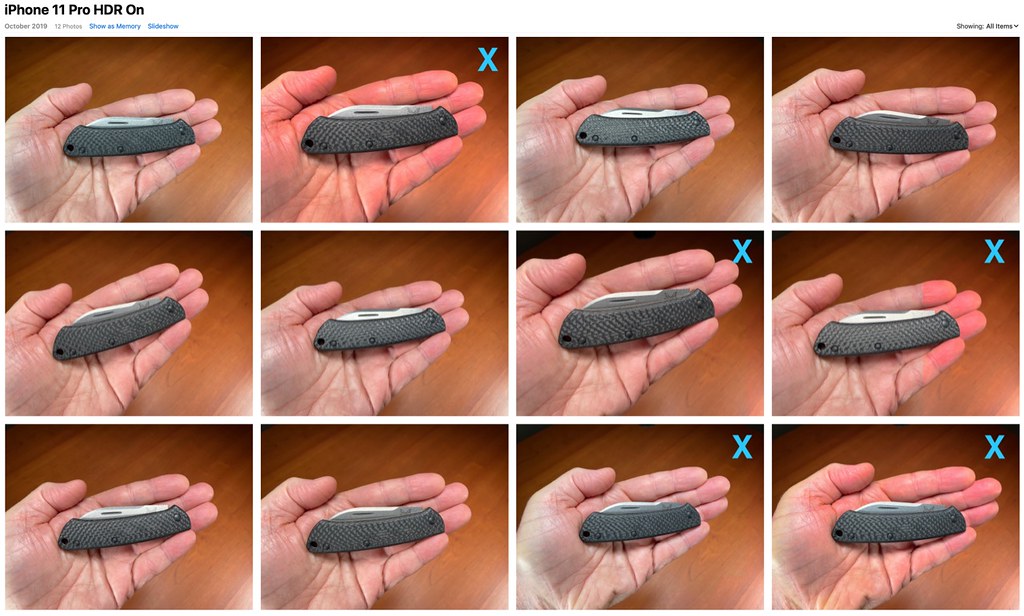 iPhone 11 Pro HDR On

October 2019 12 Photos Show as Memory Slideshow

Showing: All Items

X

X

X

X

X