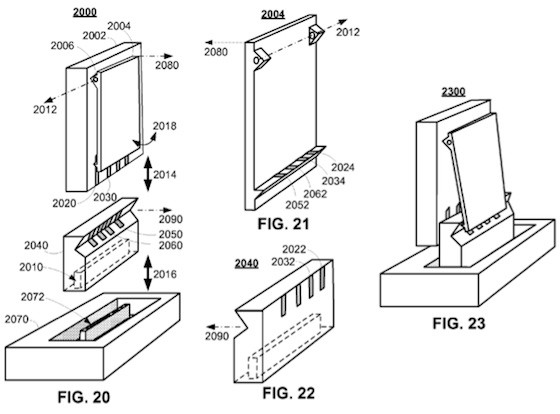 2000
2004
2002
2006
2080
2012
2018
2014
2020
2030
2090
2050
2060
2040
2010
2016
2072
2070
FIG. 20

2004
2012
2080
2024
2034
2062
2052
FIG. 21

2040
2022
2032
2090
FIG. 22

2300
FIG. 23