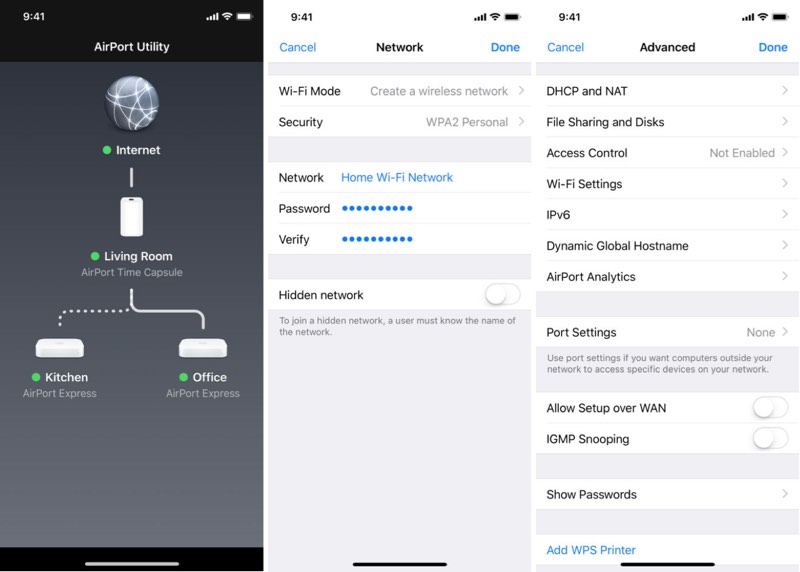 9:41

AirPort Utility

Internet

Living Room
AirPort Time Capsule

Kitchen
AirPort Express

Office
AirPort Express

9:41

Cancel Network Done

Wi-Fi Mode Create a wireless network
Security WPA2 Personal

Network Home Wi-Fi Network
Password ••••••••••
Verify ••••••••••

Hidden network

To join a hidden network, a user must know the name of the network.

9:41

Cancel Advanced Done

DHCP and NAT
File Sharing and Disks
Access Control Not Enabled
Wi-Fi Settings
IPv6
Dynamic Global Hostname
AirPort Analytics

Port Settings None

Use port settings if you want computers outside your network to access specific devices on your network.

Allow Setup over WAN
IGMP Snooping

Show Passwords

Add WPS Printer