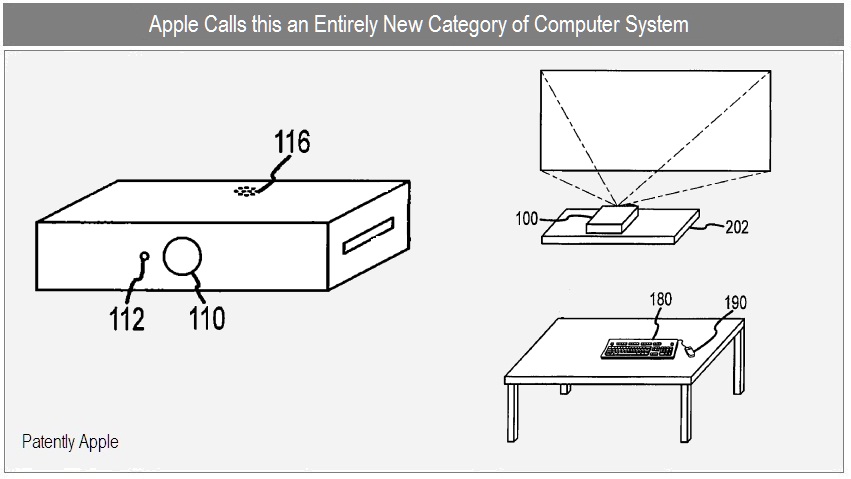 Apple Calls this an Entirely New Category of Computer System

116

112

110

100

202

180

190

Patently Apple