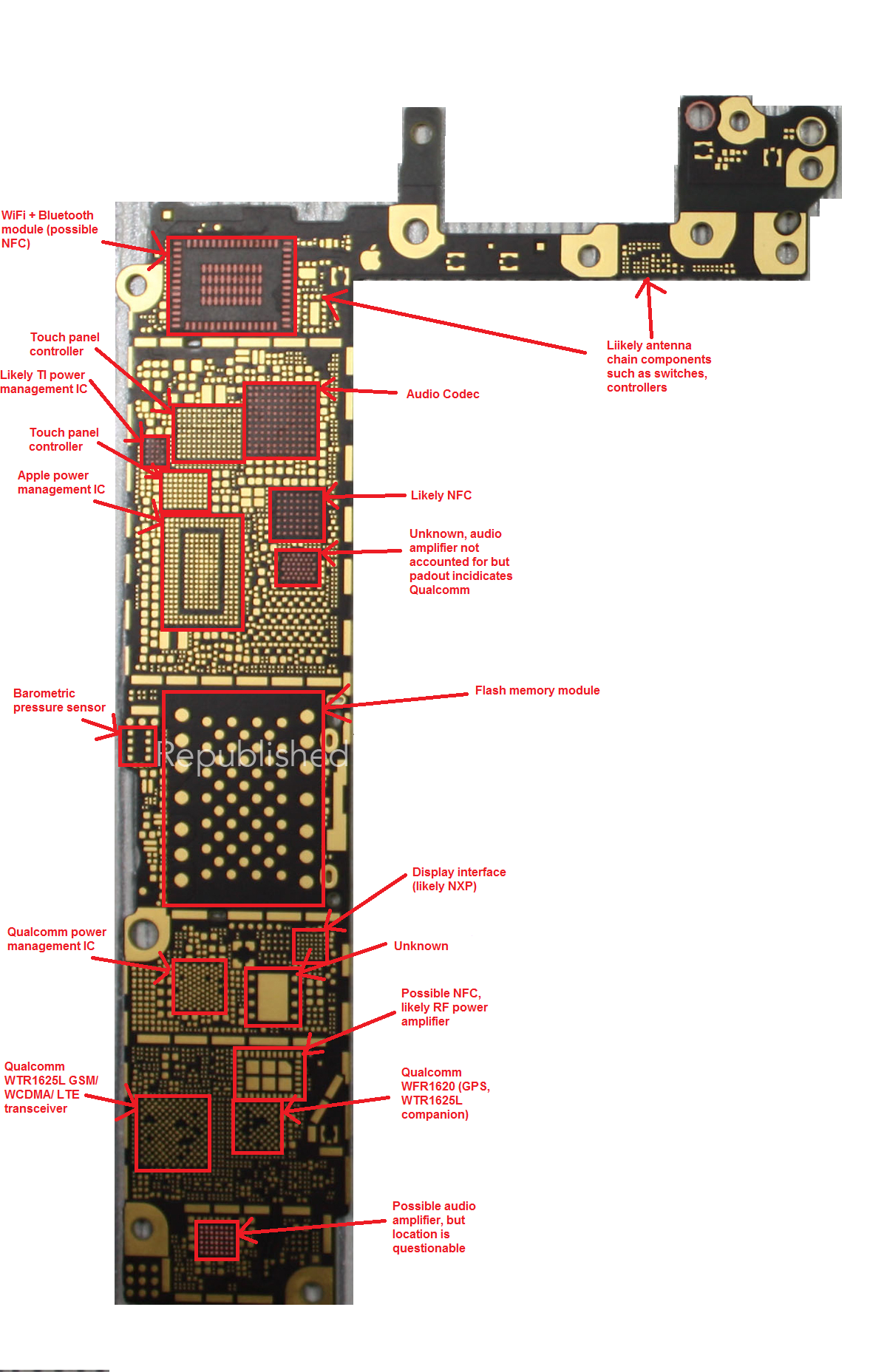 WiFi + Bluetooth module (possible NFC)

Liikely antenna chain components such as switches, controllers

Touch panel controller

Likely TI power management IC

Audio Codec

Touch panel controller

Apple power management IC

Likely NFC

Unknown, audio amplifier not accounted for but padout incidicates Qualcomm

Barometric pressure sensor

Flash memory module

Republished

Display interface (likely NXP)

Qualcomm power management IC

Unknown

Possible NFC, likely RF power amplifier

Qualcomm WTR1625L GSM/ WCDMA/ LTE transceiver

Qualcomm WFR1620 (GPS, WTR1625L companion)

Possible audio amplifier, but location is questionable