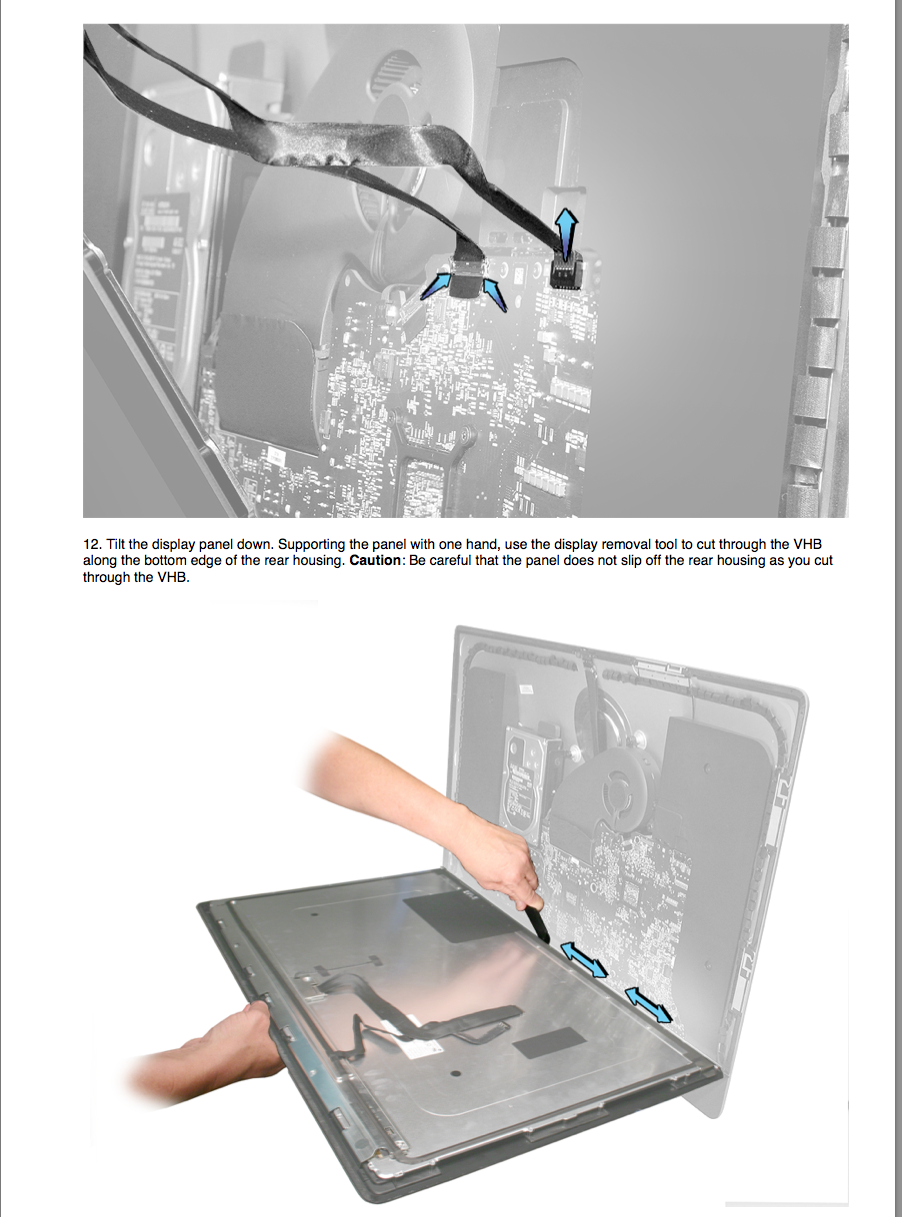 12. Tilt the display panel down. Supporting the panel with one hand, use the display removal tool to cut through the VHB along the bottom edge of the rear housing. **Caution**: Be careful that the panel does not slip off the rear housing as you cut through the VHB.