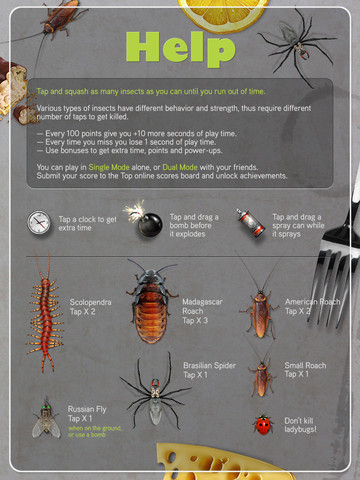 Help

Tap and squash as many insects as you can until you run out of time.

Various types of insects have different behavior and strength, thus require different number of taps to get killed.

— Every 100 points give you +10 more seconds of play time.
— Every time you miss you lose 1 second of play time.
— Use bonuses to get extra time, points and power-ups.

You can play in Single Mode alone, or Dual Mode with your friends.
Submit your score to the Top online scores board and unlock achievements.

Tap a clock to get extra time

Tap and drag a bomb before it explodes

Tap and drag a spray can while it sprays

Scolopendra
Tap X 2

Madagascar Roach
Tap X 3

American Roach
Tap X 2

Brasilian Spider
Tap X 1

Small Roach
Tap X 1

Russian Fly
Tap X 1
when on the ground, or use a bomb

Don't kill ladybugs!