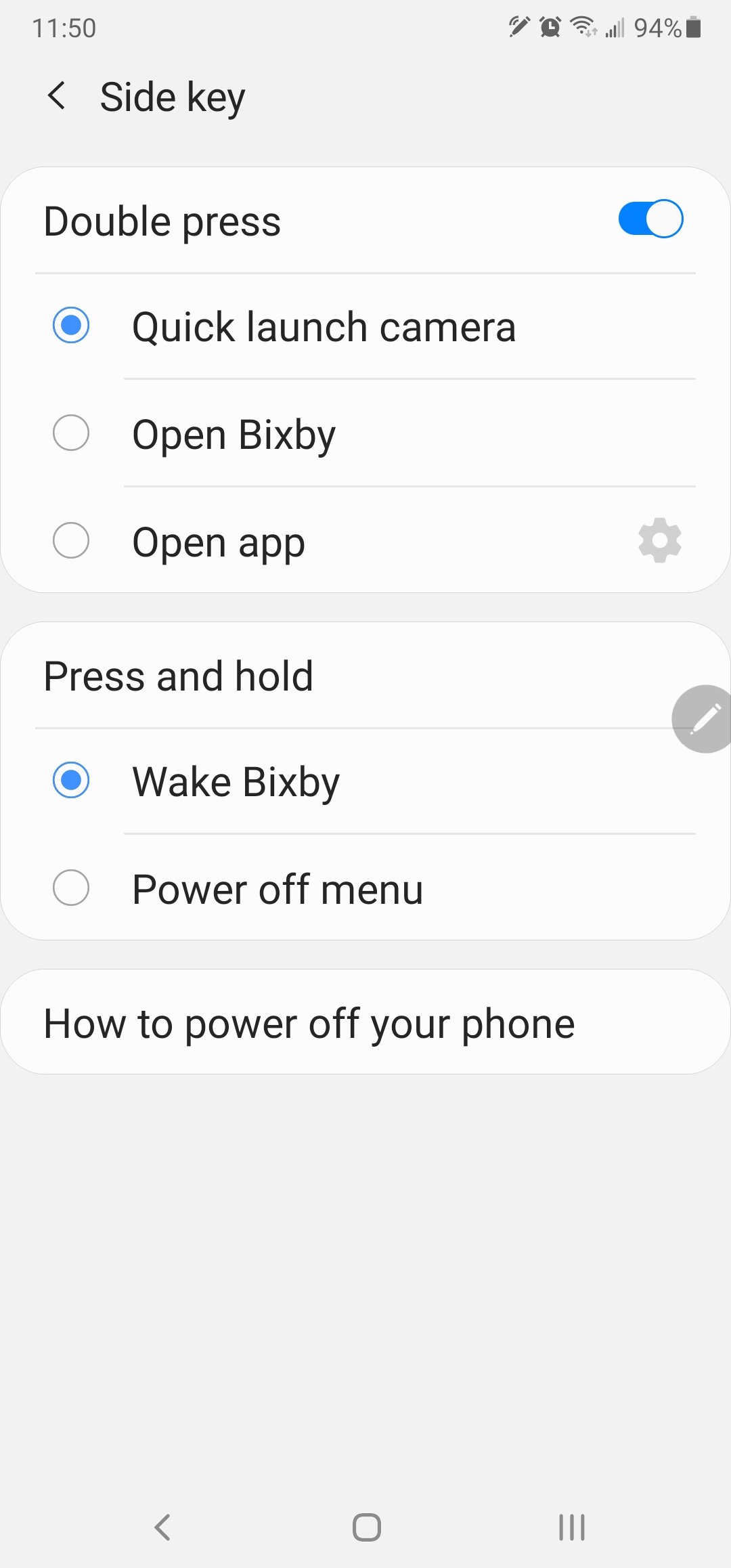 11:50 94%

Side key

Double press

Quick launch camera

Open Bixby

Open app

Press and hold

Wake Bixby

Power off menu

How to power off your phone