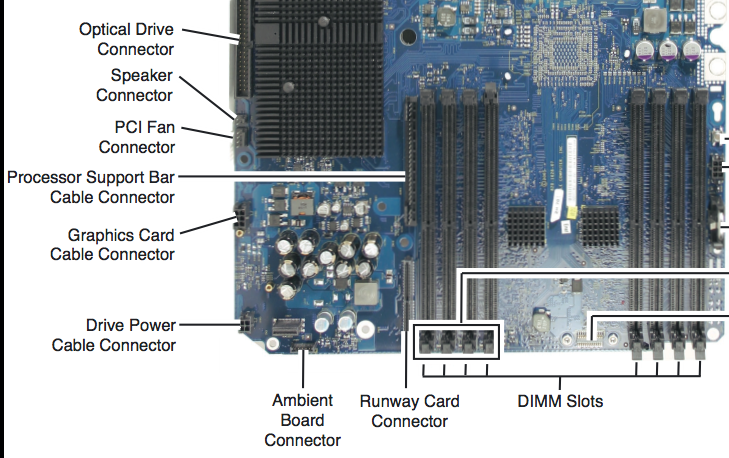 Optical Drive Connector

Speaker Connector

PCI Fan Connector

Processor Support Bar Cable Connector

Graphics Card Cable Connector

Drive Power Cable Connector

Ambient Board Connector

Runway Card Connector

DIMM Slots