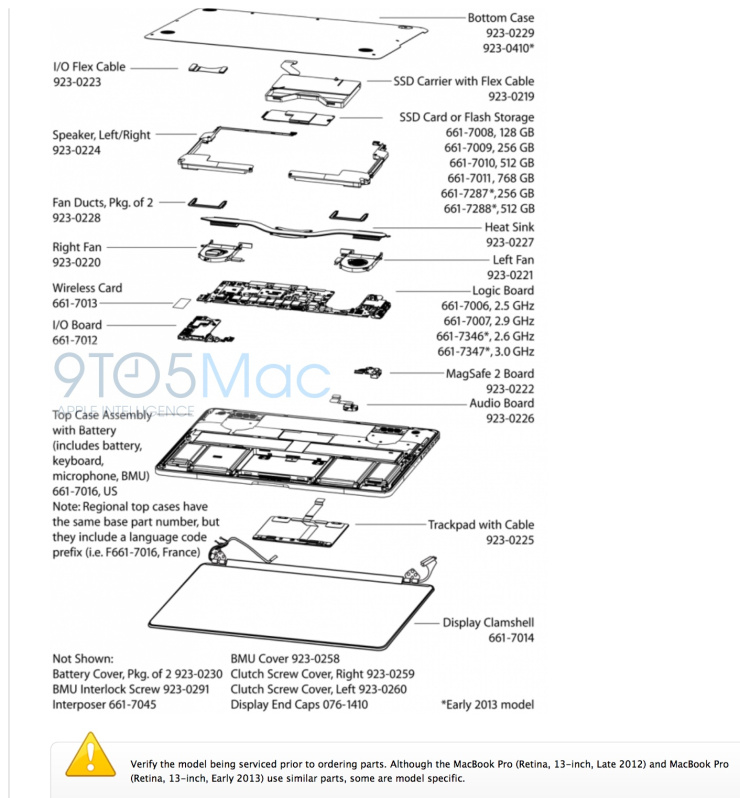 Bottom Case
923-0229
923-0410*

I/O Flex Cable
923-0223

SSD Carrier with Flex Cable
923-0219

SSD Card or Flash Storage
661-7008, 128 GB
661-7009, 256 GB
661-7010, 512 GB
661-7011, 768 GB
661-7287*, 256 GB
661-7288*, 512 GB

Speaker, Left/Right
923-0224

Fan Ducts, Pkg. of 2
923-0228

Heat Sink
923-0227

Right Fan
923-0220

Left Fan
923-0221

Wireless Card
661-7013

Logic Board
661-7006, 2.5 GHz
661-7007, 2.9 GHz
661-7346*, 2.6 GHz
661-7347*, 3.0 GHz

I/O Board
661-7012

9TO5Mac
APPLE INTELLIGENCE

MagSafe 2 Board
923-0222

Audio Board
923-0226

Top Case Assembly with Battery (includes battery, keyboard, microphone, BMU)
661-7016, US
Note: Regional top cases have the same base part number, but they include a language code prefix (i.e. F661-7016, France)

Trackpad with Cable
923-0225

Display Clamshell
661-7014

Not Shown:
Battery Cover, Pkg. of 2 923-0230
BMU Interlock Screw 923-0291
Interposer 661-7045

BMU Cover 923-0258
Clutch Screw Cover, Right 923-0259
Clutch Screw Cover, Left 923-0260
Display End Caps 076-1410

*Early 2013 model

Verify the model being serviced prior to ordering parts. Although the MacBook Pro (Retina, 13-inch, Late 2012) and MacBook Pro (Retina, 13-inch, Early 2013) use similar parts, some are model specific.