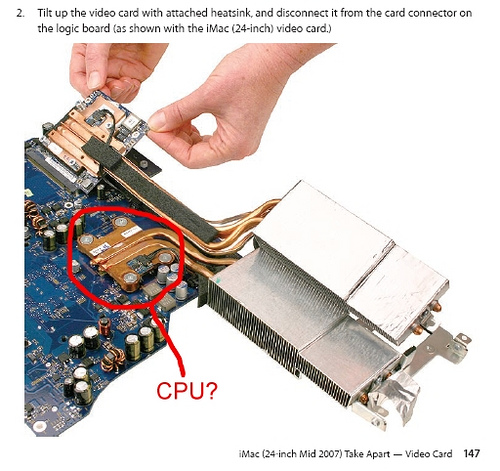 2. Tilt up the video card with attached heatsink, and disconnect it from the card connector on the logic board (as shown with the iMac (24-inch) video card.)

CPU?

iMac (24-inch Mid 2007) Take Apart — Video Card 147