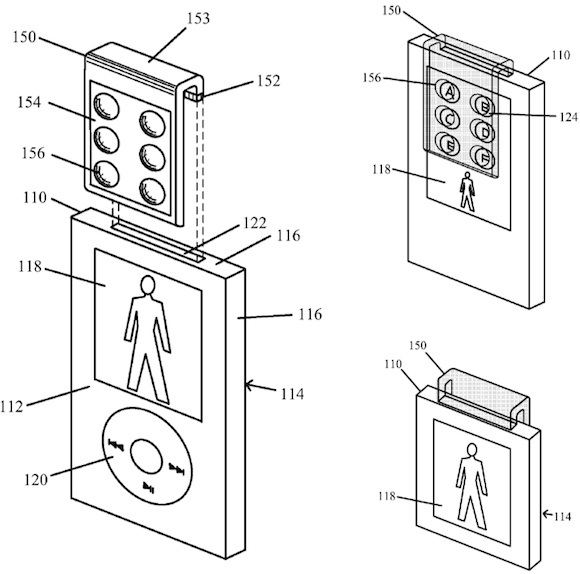 150
153
152
154
156
110
122
116
118
116
112
114
120

150
110
156
A
B
C
D
E
F
124
118

150
110
118
114