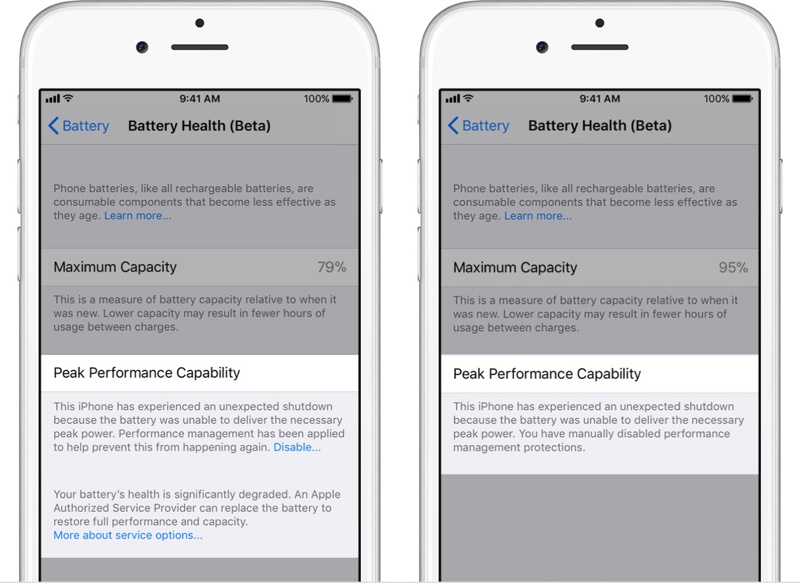 9:41 AM
100%

Battery
Battery Health (Beta)

Phone batteries, like all rechargeable batteries, are consumable components that become less effective as they age. Learn more...

Maximum Capacity
79%

This is a measure of battery capacity relative to when it was new. Lower capacity may result in fewer hours of usage between charges.

Peak Performance Capability

This iPhone has experienced an unexpected shutdown because the battery was unable to deliver the necessary peak power. Performance management has been applied to help prevent this from happening again. Disable...

Your battery's health is significantly degraded. An Apple Authorized Service Provider can replace the battery to restore full performance and capacity.
More about service options...

9:41 AM
100%

Battery
Battery Health (Beta)

Phone batteries, like all rechargeable batteries, are consumable components that become less effective as they age. Learn more...

Maximum Capacity
95%

This is a measure of battery capacity relative to when it was new. Lower capacity may result in fewer hours of usage between charges.

Peak Performance Capability

This iPhone has experienced an unexpected shutdown because the battery was unable to deliver the necessary peak power. You have manually disabled performance management protections.