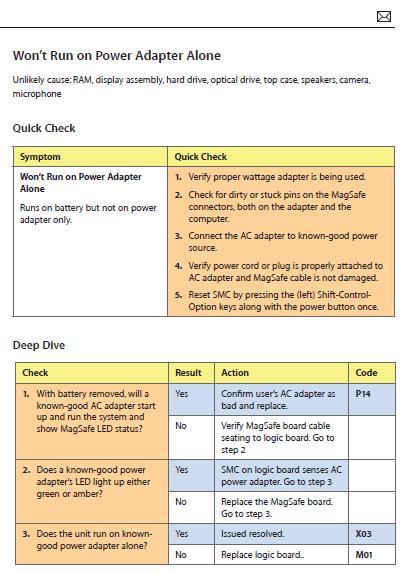 Won't Run on Power Adapter Alone

Unlikely cause: RAM, display assembly, hard drive, optical drive, top case, speakers, camera, microphone

Quick Check

| Symptom | Quick Check |
|---|---|
| **Won't Run on Power Adapter Alone** Runs on battery but not on power adapter only. | 1. Verify proper wattage adapter is being used. 2. Check for dirty or stuck pins on the MagSafe connectors, both on the adapter and the computer. 3. Connect the AC adapter to known-good power source. 4. Verify power cord or plug is properly attached to AC adapter and MagSafe cable is not damaged. 5. Reset SMC by pressing the (left) Shift-Control-Option keys along with the power button once. |

Deep Dive

| Check | Result | Action | Code |
|---|---|---|---|
| 1. With battery removed, will a known-good AC adapter start up and run the system and show MagSafe LED status? | Yes | Confirm user's AC adapter as bad and replace. | P14 |
| | No | Verify MagSafe board cable seating to logic board. Go to step 2 | |
| 2. Does a known-good power adapter's LED light up either green or amber? | Yes | SMC on logic board senses AC power adapter. Go to step 3 | |
| | No | Replace the MagSafe board. Go to step 3. | |
| 3. Does the unit run on known-good power adapter alone? | Yes | Issued resolved. | X03 |
| | No | Replace logic board.. | M01 |