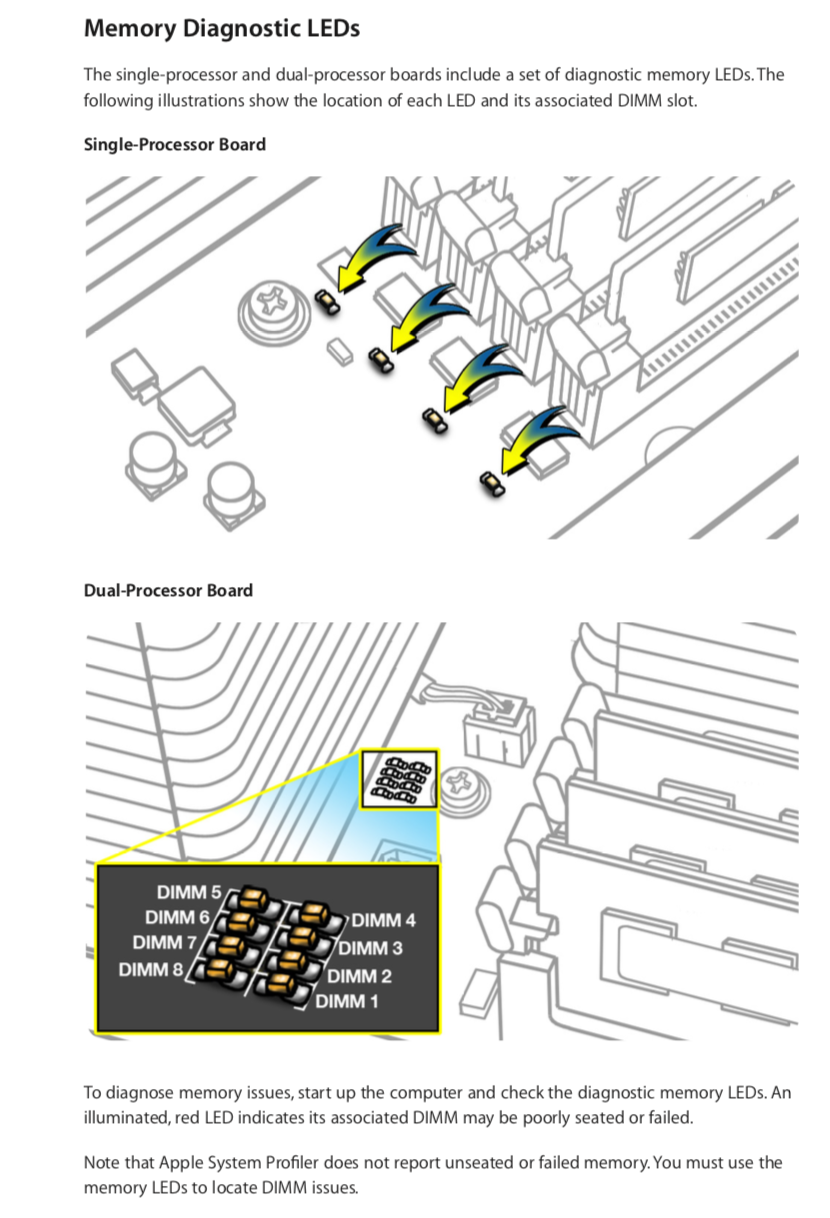 Memory Diagnostic LEDs

The single-processor and dual-processor boards include a set of diagnostic memory LEDs. The following illustrations show the location of each LED and its associated DIMM slot.

Single-Processor Board

Dual-Processor Board

DIMM 5
DIMM 6
DIMM 7
DIMM 8
DIMM 4
DIMM 3
DIMM 2
DIMM 1

To diagnose memory issues, start up the computer and check the diagnostic memory LEDs. An illuminated, red LED indicates its associated DIMM may be poorly seated or failed.

Note that Apple System Profiler does not report unseated or failed memory. You must use the memory LEDs to locate DIMM issues.