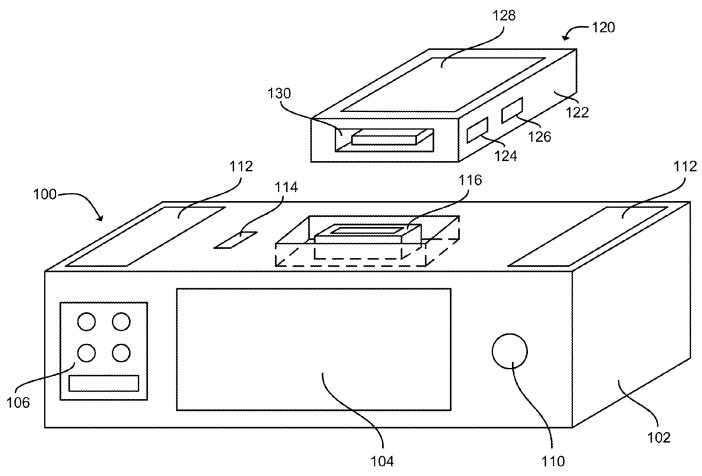 128
120
130
122
126
124
112
114
116
112
100
106
104
110
102