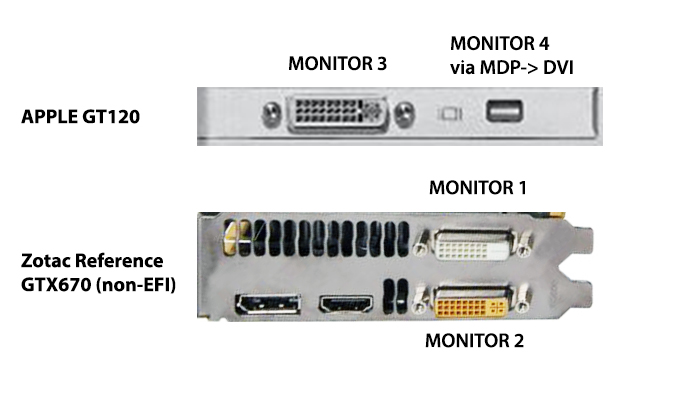 MONITOR 3

MONITOR 4
via MDP-> DVI

APPLE GT120

MONITOR 1

Zotac Reference
GTX670 (non-EFI)

MONITOR 2