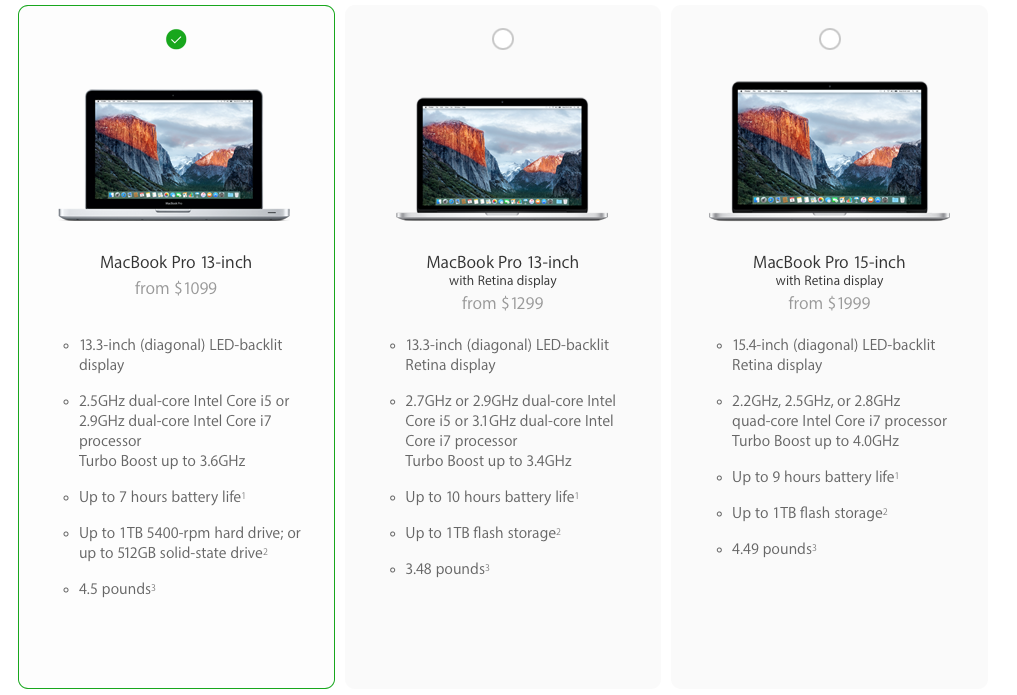 MacBook Pro 13-inch
from $1099

- 13.3-inch (diagonal) LED-backlit display
- 2.5GHz dual-core Intel Core i5 or 2.9GHz dual-core Intel Core i7 processor
Turbo Boost up to 3.6GHz
- Up to 7 hours battery life$^1$
- Up to 1TB 5400-rpm hard drive; or up to 512GB solid-state drive$^2$
- 4.5 pounds$^3$

MacBook Pro 13-inch
with Retina display
from $1299

- 13.3-inch (diagonal) LED-backlit Retina display
- 2.7GHz or 2.9GHz dual-core Intel Core i5 or 3.1GHz dual-core Intel Core i7 processor
Turbo Boost up to 3.4GHz
- Up to 10 hours battery life$^1$
- Up to 1TB flash storage$^2$
- 3.48 pounds$^3$

MacBook Pro 15-inch
with Retina display
from $1999

- 15.4-inch (diagonal) LED-backlit Retina display
- 2.2GHz, 2.5GHz, or 2.8GHz quad-core Intel Core i7 processor
Turbo Boost up to 4.0GHz
- Up to 9 hours battery life$^1$
- Up to 1TB flash storage$^2$
- 4.49 pounds$^3$