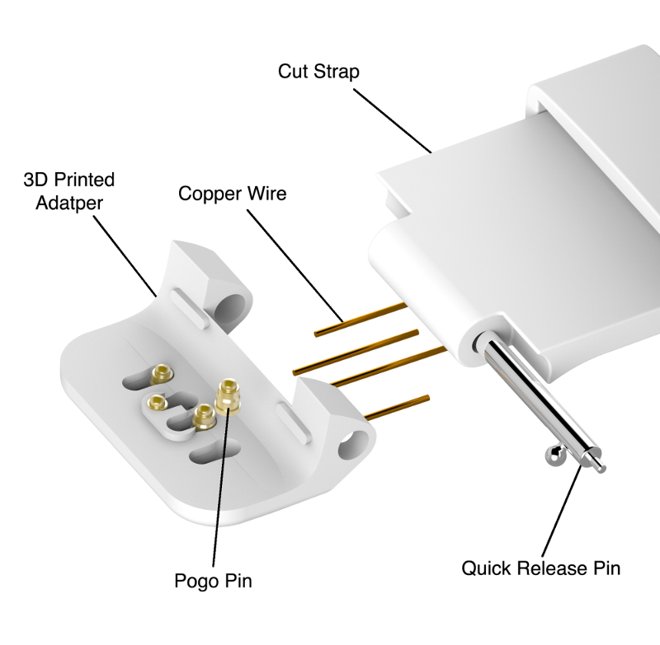 Cut Strap

3D Printed
Adatper

Copper Wire

Pogo Pin

Quick Release Pin