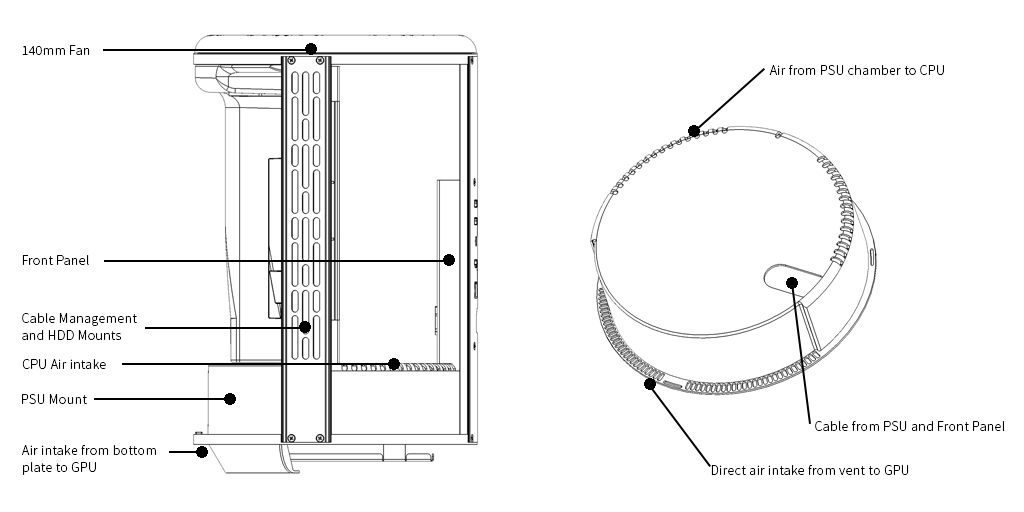 140mm Fan

Front Panel

Cable Management and HDD Mounts

CPU Air intake

PSU Mount

Air intake from bottom plate to GPU

Air from PSU chamber to CPU

Cable from PSU and Front Panel

Direct air intake from vent to GPU