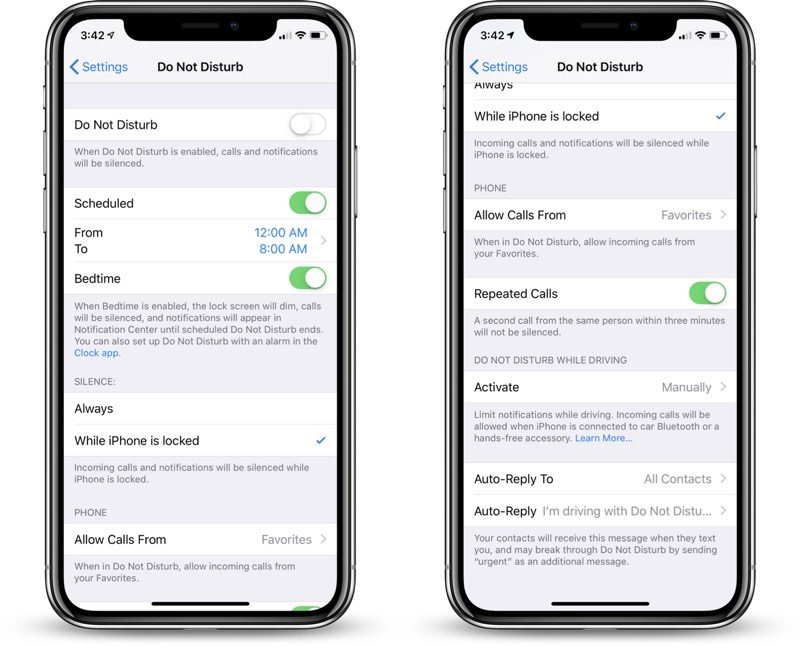 3:42

Settings Do Not Disturb

Do Not Disturb

When Do Not Disturb is enabled, calls and notifications will be silenced.

Scheduled

From 12:00 AM
To 8:00 AM

Bedtime

When Bedtime is enabled, the lock screen will dim, calls will be silenced, and notifications will appear in Notification Center until scheduled Do Not Disturb ends. You can also set up Do Not Disturb with an alarm in the Clock app.

SILENCE:

Always

While iPhone is locked

Incoming calls and notifications will be silenced while iPhone is locked.

PHONE

Allow Calls From Favorites

When in Do Not Disturb, allow incoming calls from your Favorites.

3:42

Settings Do Not Disturb

Always

While iPhone is locked

Incoming calls and notifications will be silenced while iPhone is locked.

PHONE

Allow Calls From Favorites

When in Do Not Disturb, allow incoming calls from your Favorites.

Repeated Calls

A second call from the same person within three minutes will not be silenced.

DO NOT DISTURB WHILE DRIVING

Activate Manually

Limit notifications while driving. Incoming calls will be allowed when iPhone is connected to car Bluetooth or a hands-free accessory. Learn More...

Auto-Reply To All Contacts

Auto-Reply I'm driving with Do Not Distu...

Your contacts will receive this message when they text you, and may break through Do Not Disturb by sending "urgent" as an additional message.