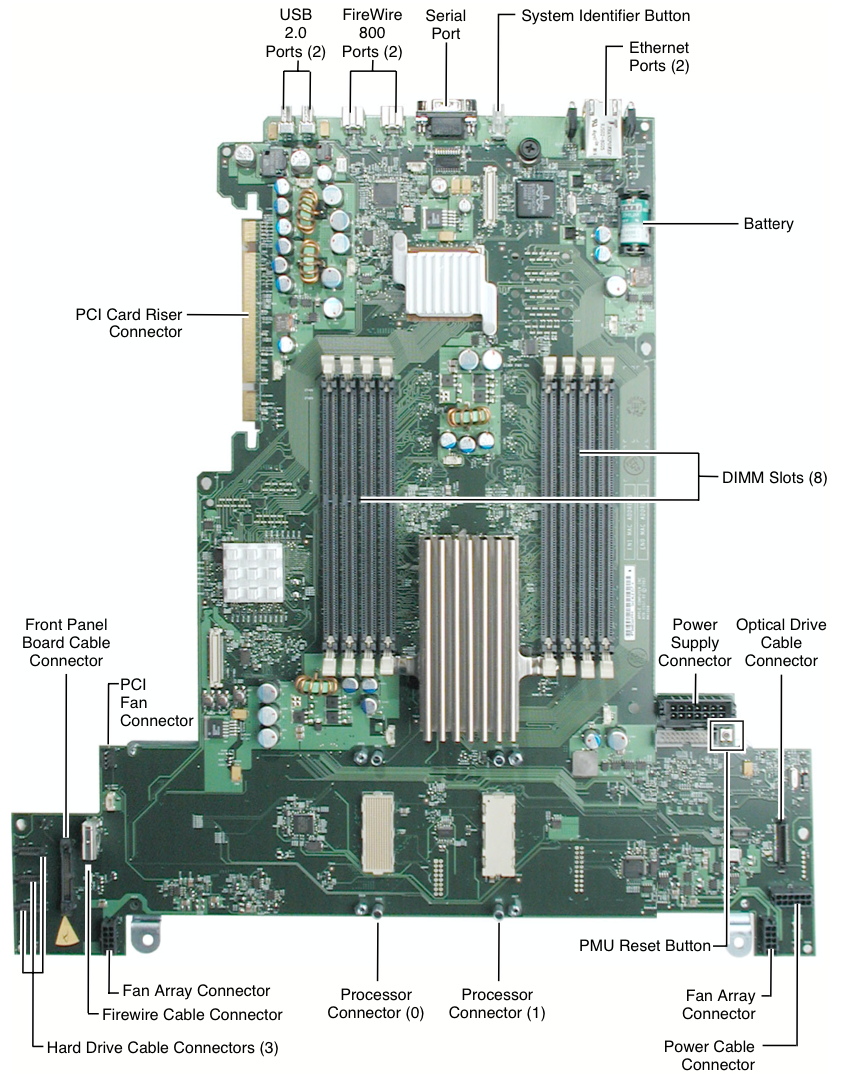 USB 2.0 Ports (2)

FireWire 800 Ports (2)

Serial Port

System Identifier Button

Ethernet Ports (2)

Battery

PCI Card Riser Connector

DIMM Slots (8)

Front Panel Board Cable Connector

PCI Fan Connector

Power Supply Connector

Optical Drive Cable Connector

PMU Reset Button

Fan Array Connector

Firewire Cable Connector

Hard Drive Cable Connectors (3)

Processor Connector (0)

Processor Connector (1)

Fan Array Connector

Power Cable Connector