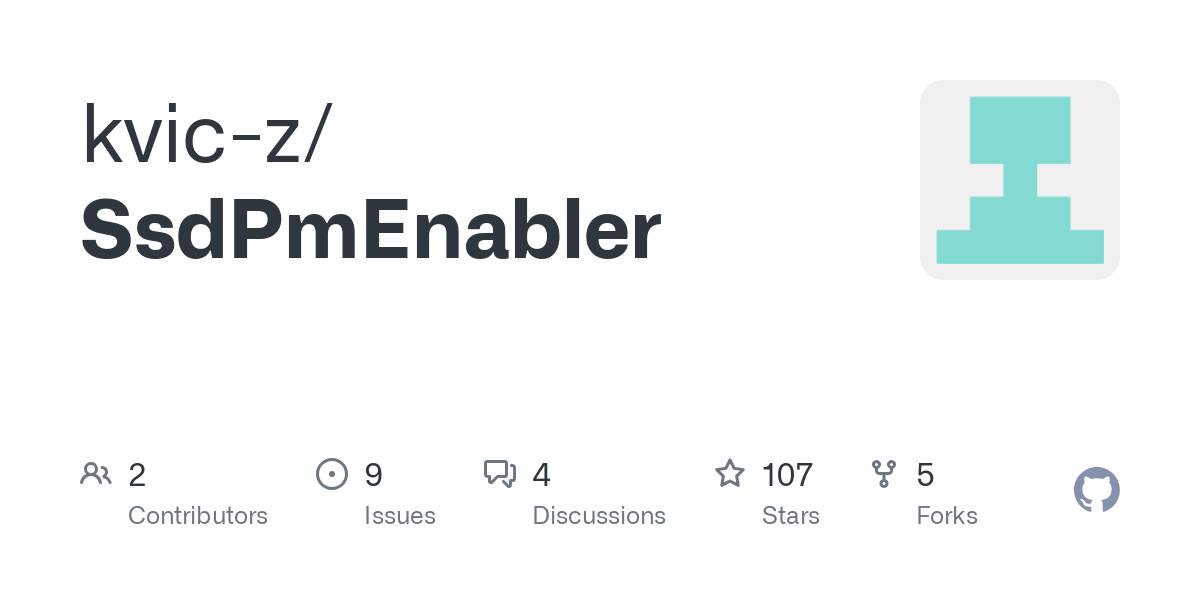 kvic-z/
SsdPmEnabler

2
Contributors

9
Issues

4
Discussions

107
Stars

5
Forks